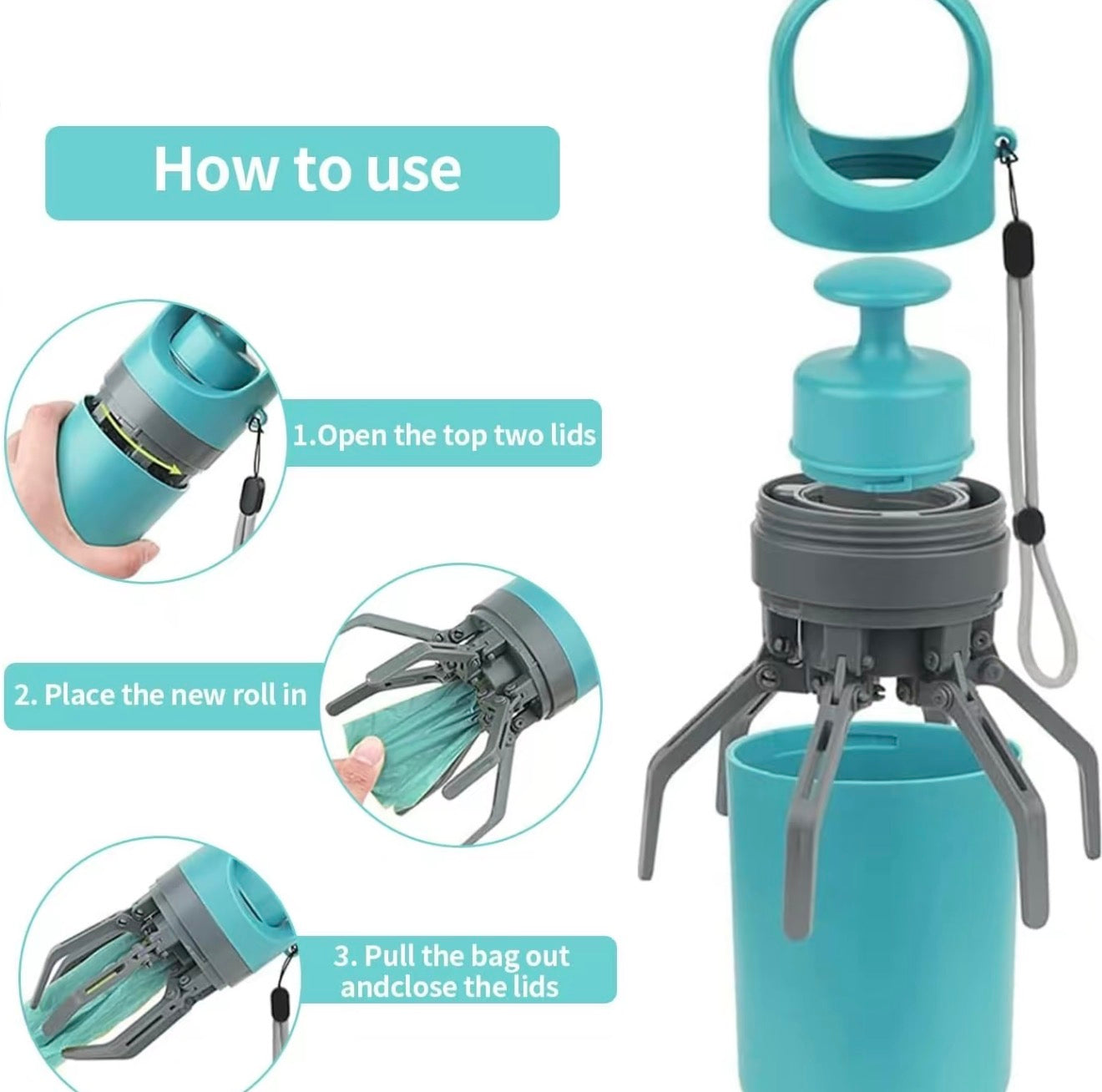 How to use

1.Open the top two lids

2. Place the new roll in

3. Pull the bag out andclose the lids